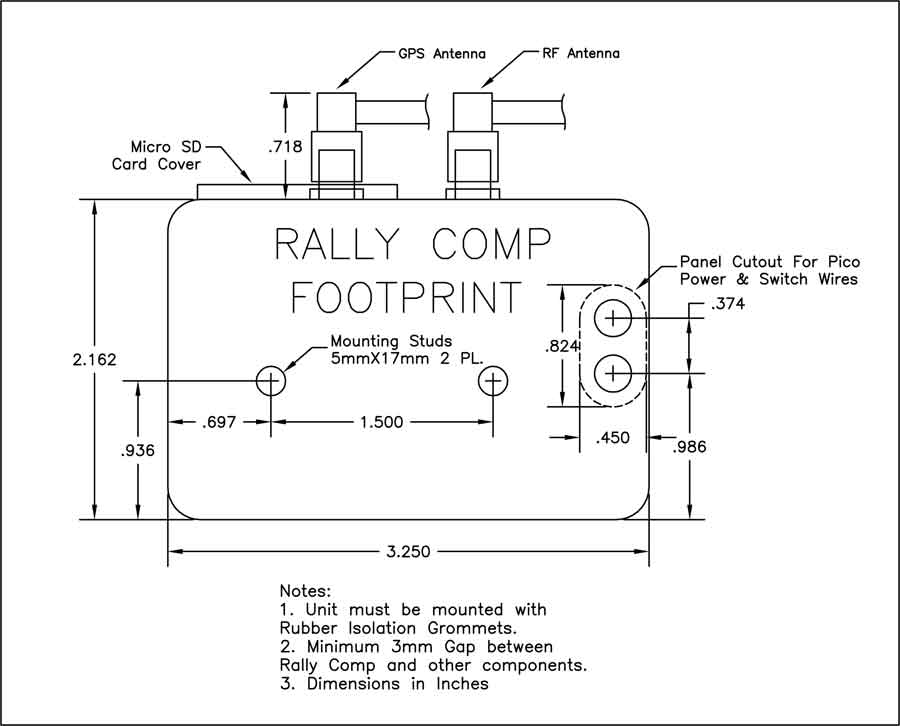 GPS Antenna

RF Antenna

Micro SD Card Cover

.718

RALLY COMP FOOTPRINT

Panel Cutout For Pico Power & Switch Wires

.374

.824

Mounting Studs 5mmX17mm 2 PL.

2.162

.697

1.500

.450

.986

.936

3.250

Notes:
1. Unit must be mounted with Rubber Isolation Grommets.
2. Minimum 3mm Gap between Rally Comp and other components.
3. Dimensions in Inches